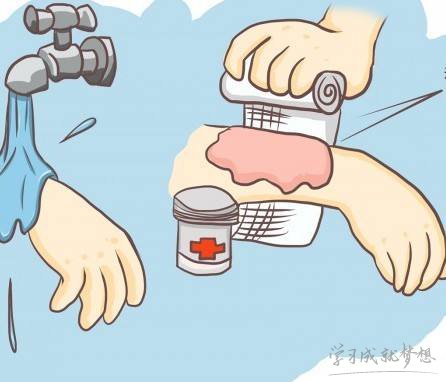 学习成就梦想